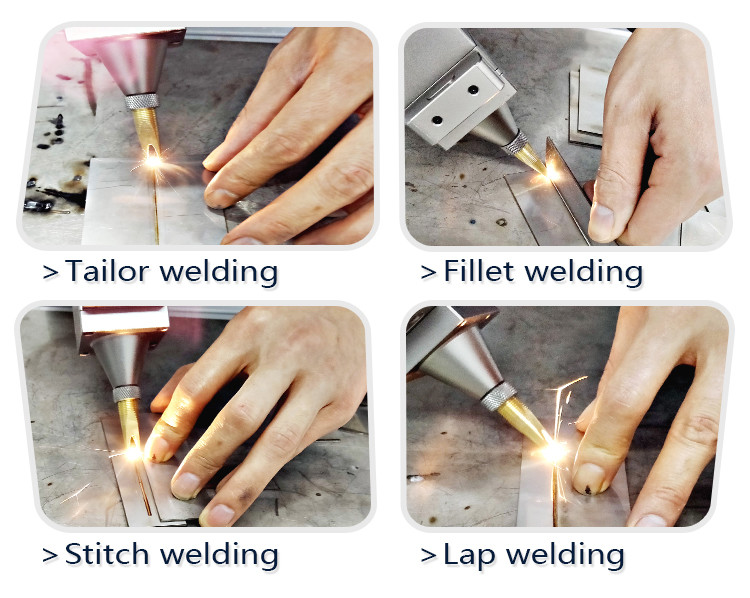 > Tailor welding

> Fillet welding

> Stitch welding

> Lap welding